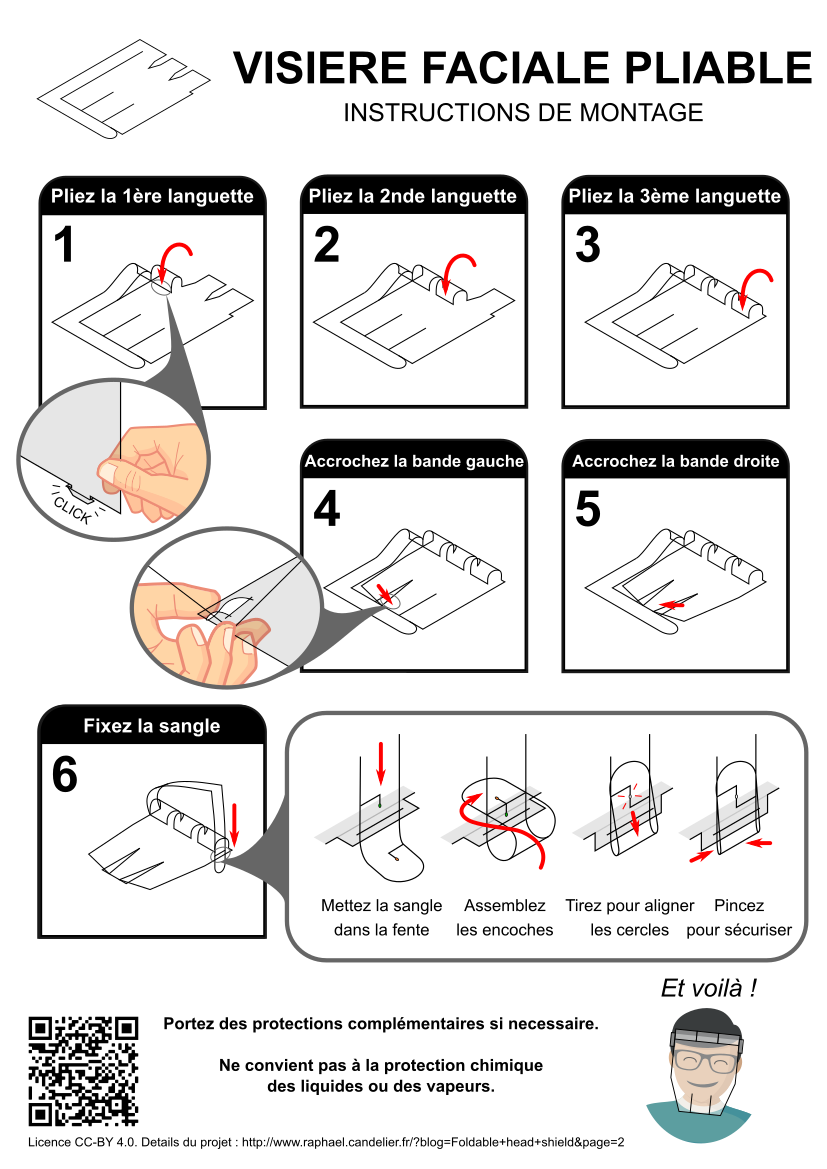 VISIERE FACIALE PLIABLE

INSTRUCTIONS DE MONTAGE

Pliez la 1ère languette

1

CLICK

Pliez la 2nde languette

2

Pliez la 3ème languette

3

Accrochez la bande gauche

4

Accrochez la bande droite

5

Fixez la sangle

6

Mettez la sangle dans la fente

Assemblez les encoches

Tirez pour aligner les cercles

Pincez pour sécuriser

Et voilà !

Portez des protections complémentaires si necessaire.

Ne convient pas à la protection chimique des liquides ou des vapeurs.

Licence CC-BY 4.0. Details du projet : http://www.raphael.candelier.fr/?blog=Foldable+head+shield&page=2